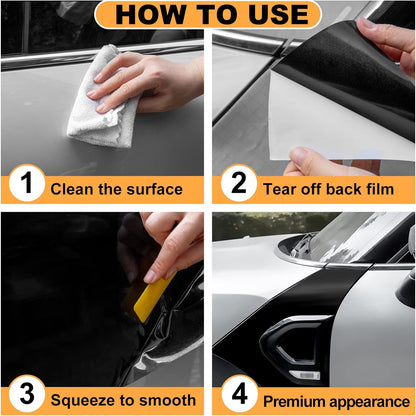 HOW TO USE

1 Clean the surface

2 Tear off back film

3 Squeeze to smooth

4 Premium appearance