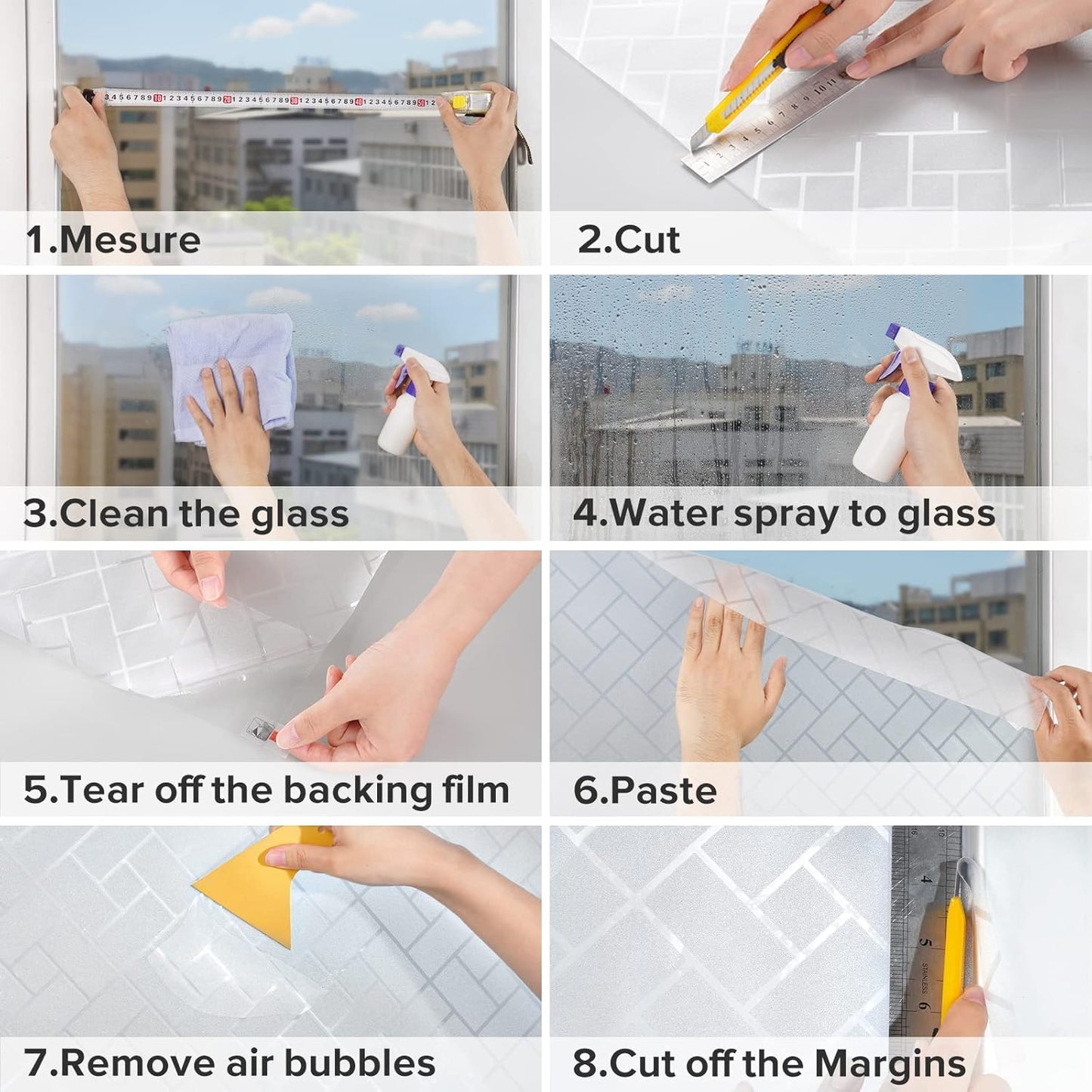 1.Mesure

2.Cut

3.Clean the glass

4.Water spray to glass

5.Tear off the backing film

6.Paste

7.Remove air bubbles

8.Cut off the Margins