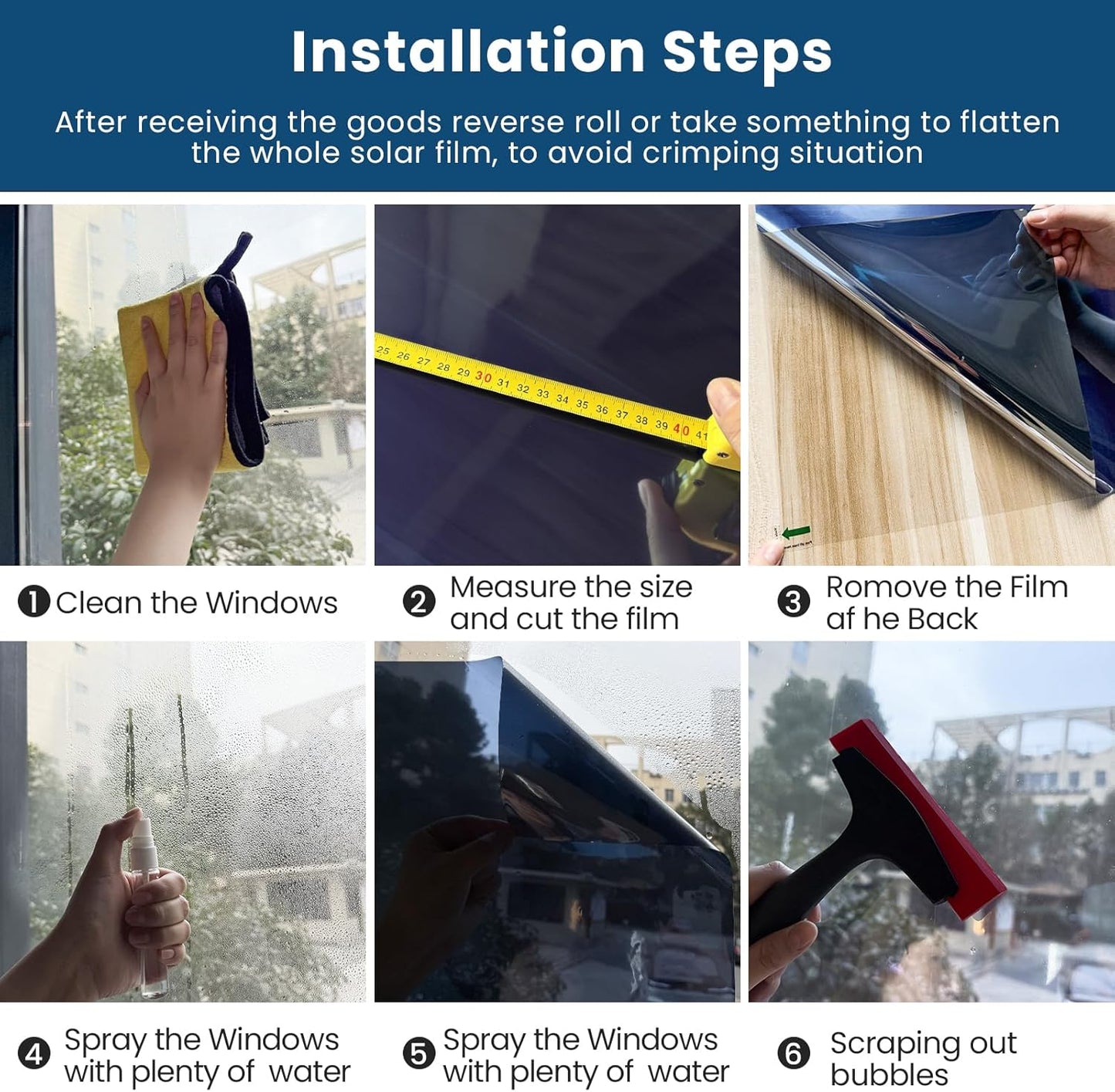 Installation Steps

After receiving the goods reverse roll or take something to flatten the whole solar film, to avoid crimping situation

25 26 27 28 29 30 31 32 33 34 35 36 37 38 39 40 41

❶ Clean the Windows

❷ Measure the size and cut the film

❸ Romove the Film af he Back

❹ Spray the Windows with plenty of water

❺ Spray the Windows with plenty of water

❻ Scraping out bubbles